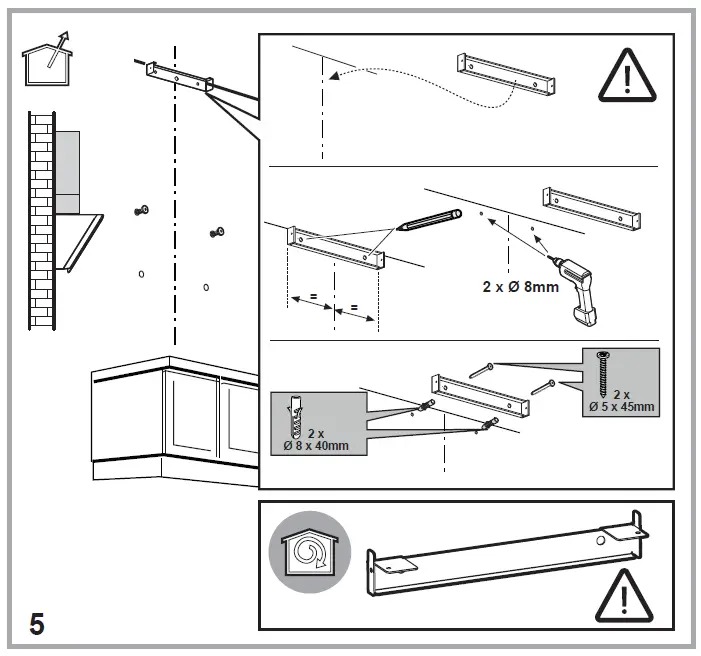 =
=
2 x Ø 8mm
2 x
Ø 5 x 45mm
2 x
Ø 8 x 40mm
5