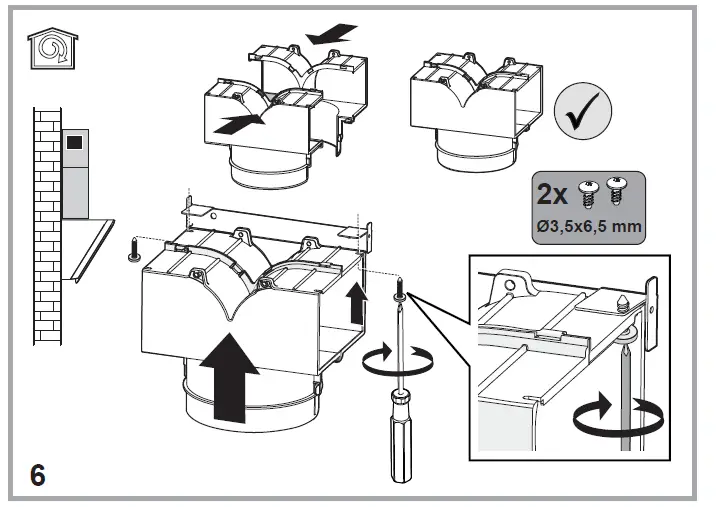 2x
Ø3,5x6,5 mm

6