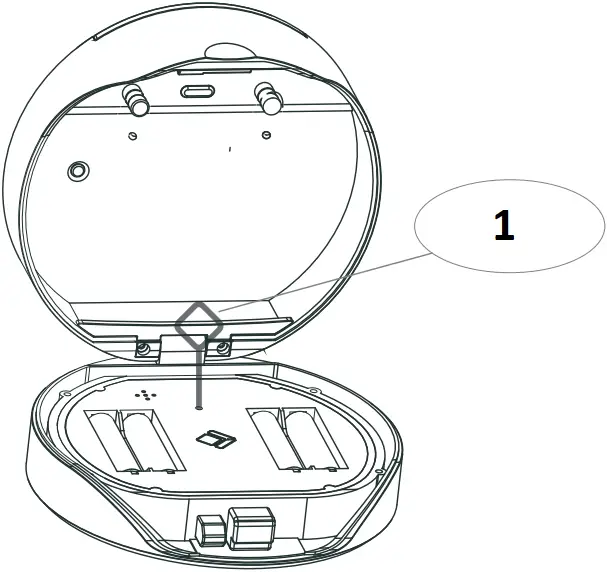 1