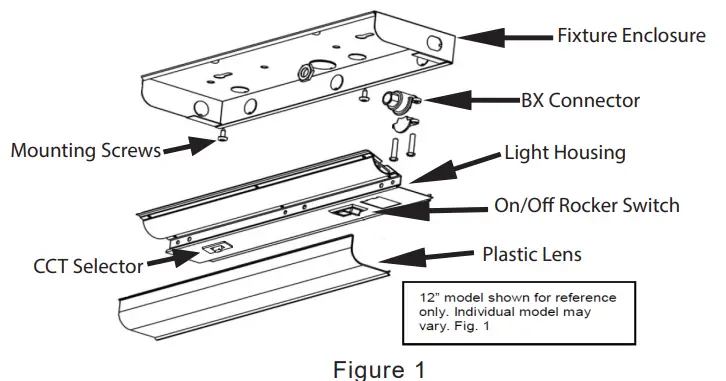 Fixture Enclosure

BX Connector

Mounting Screws

Light Housing

On/Off Rocker Switch

CCT Selector

Plastic Lens

12" model shown for reference only. Individual model may vary. Fig. 1

Figure 1