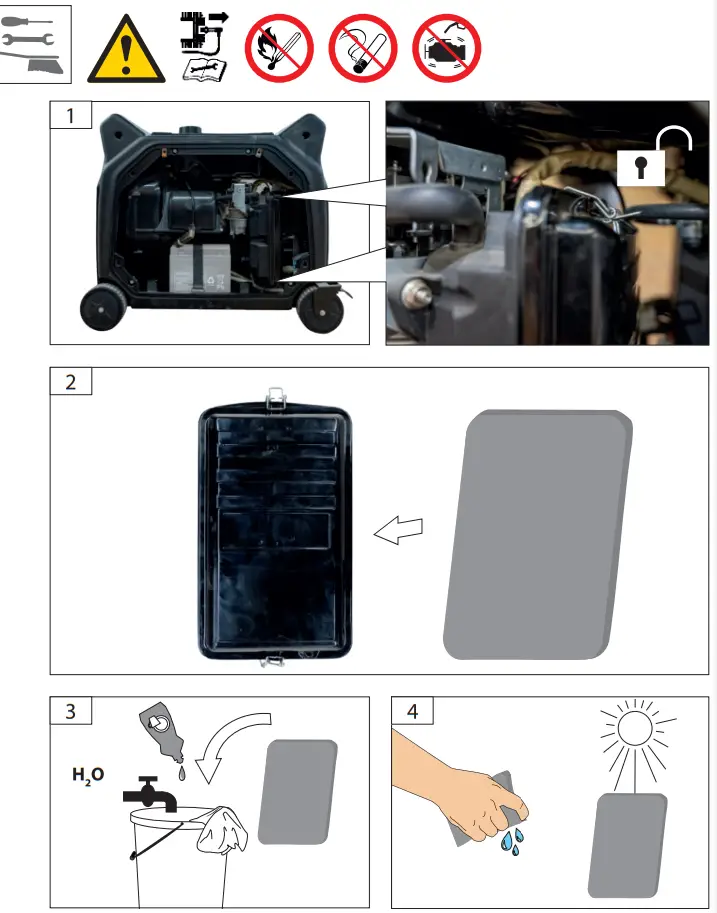 1

2

3

$H_2O$

4