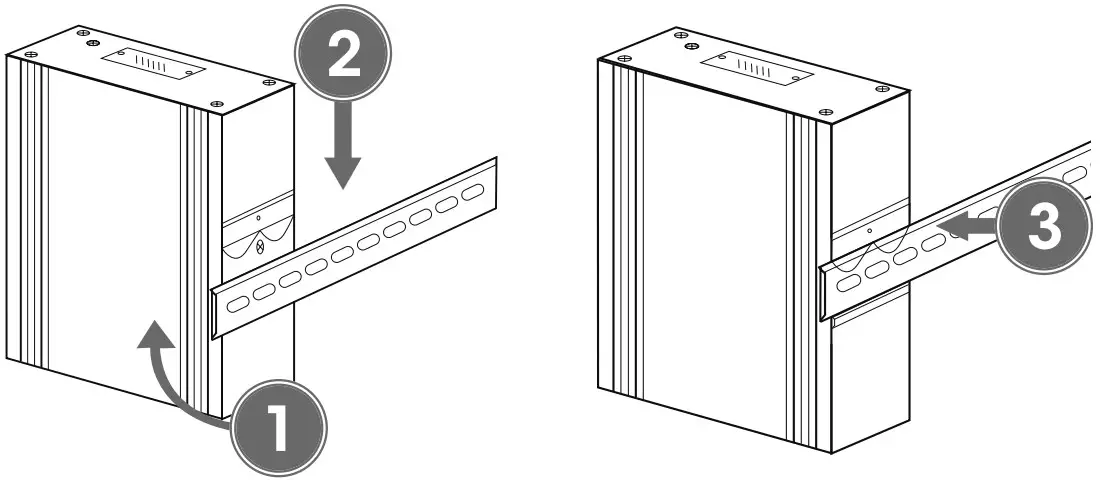 2
1
3