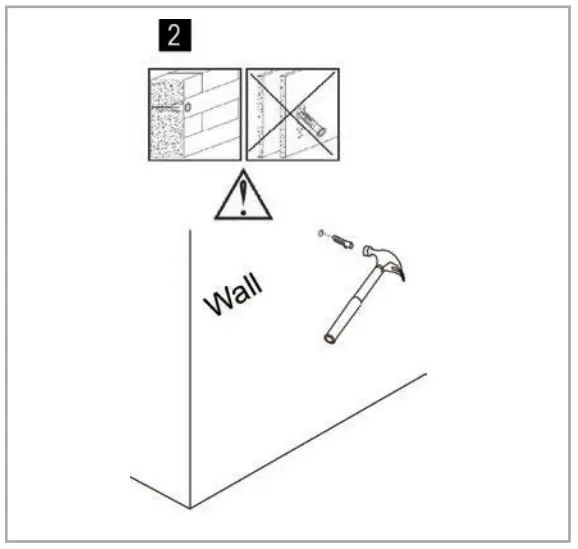 2

Wall