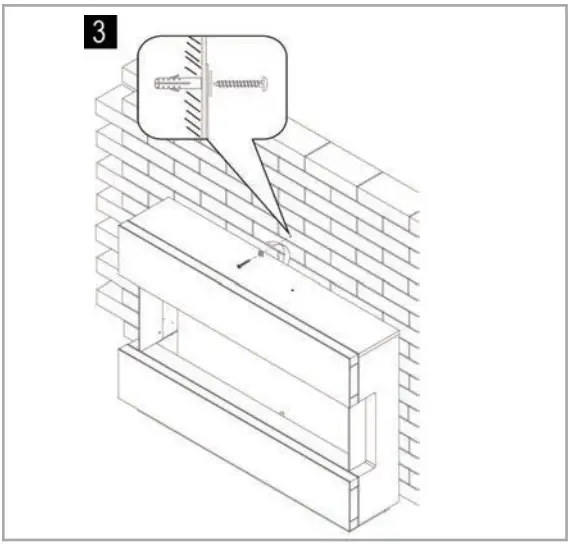 3