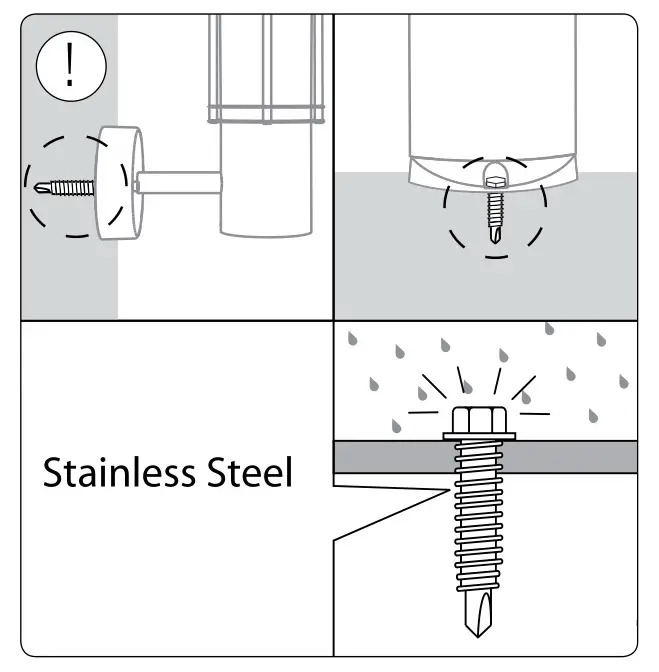 !

Stainless Steel