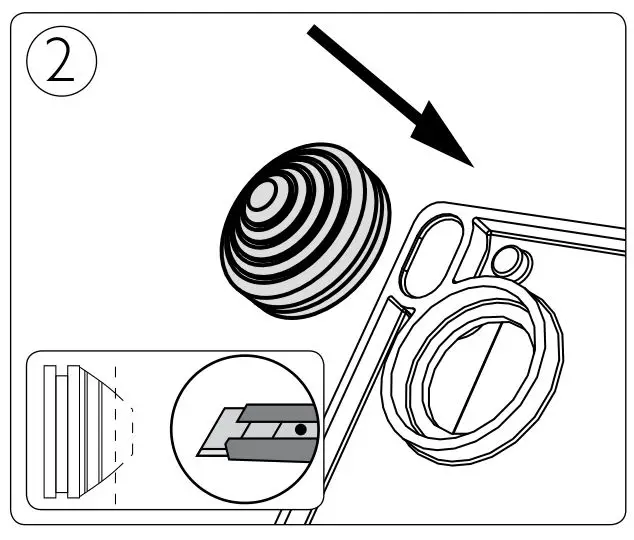 2