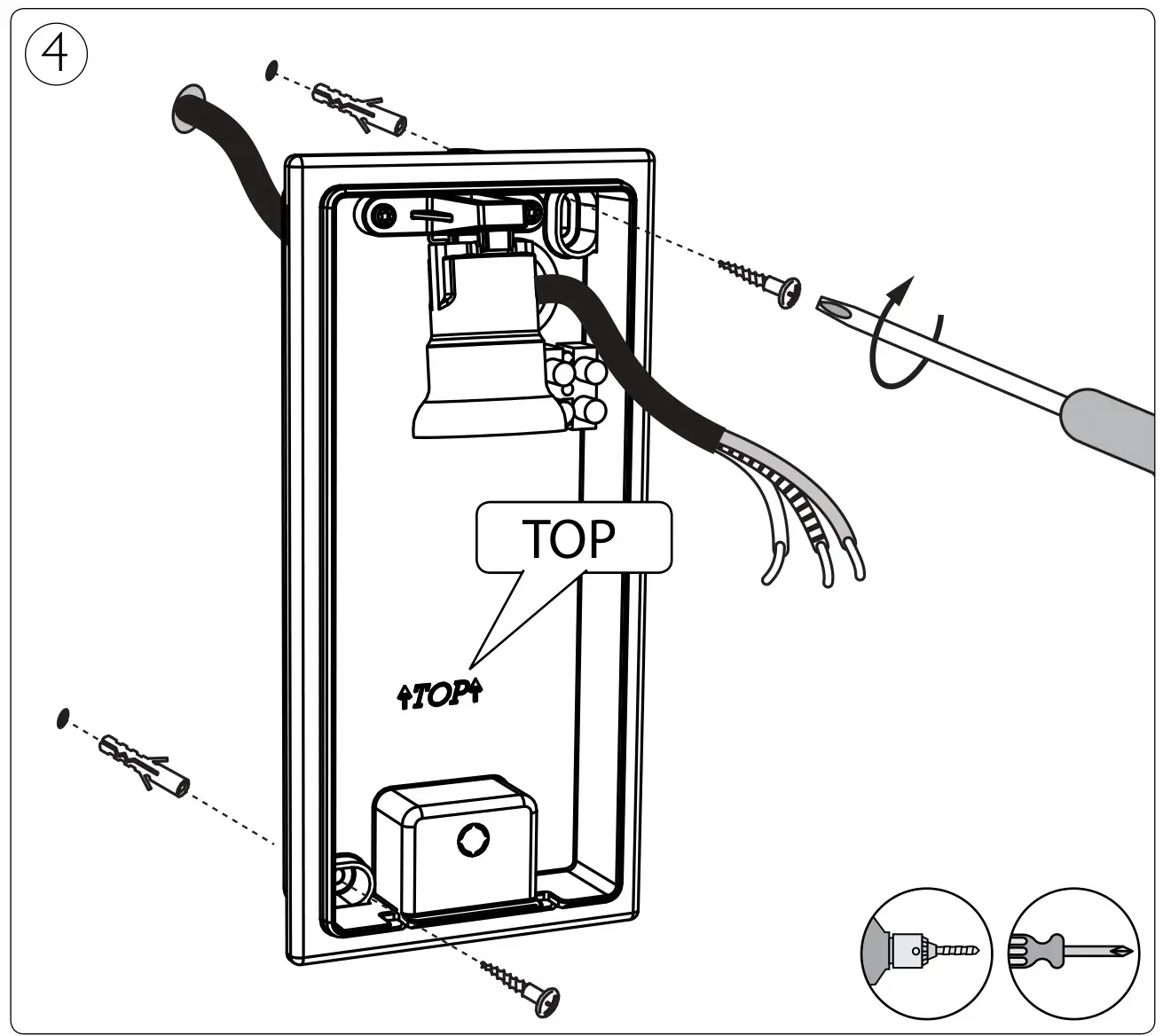 4

TOP

TOP