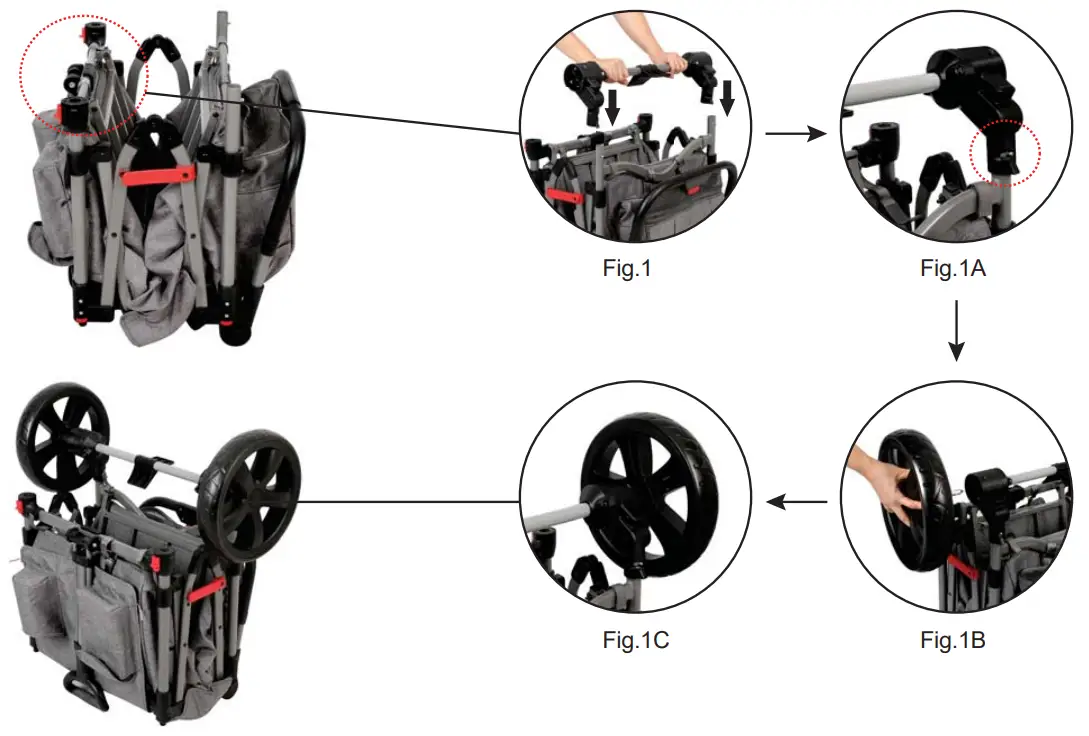 Fig.1

Fig.1A

Fig.1B

Fig.1C