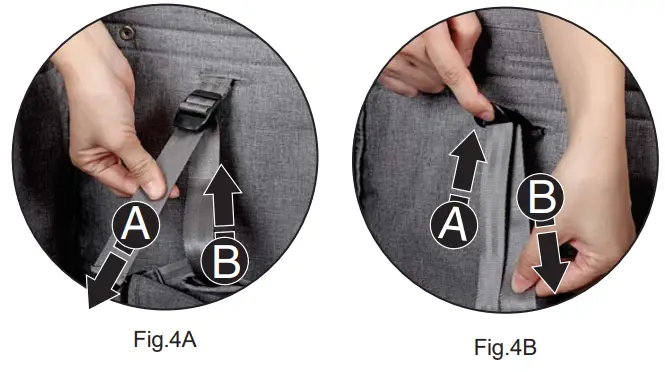 A
B
Fig.4A

A
B
Fig.4B