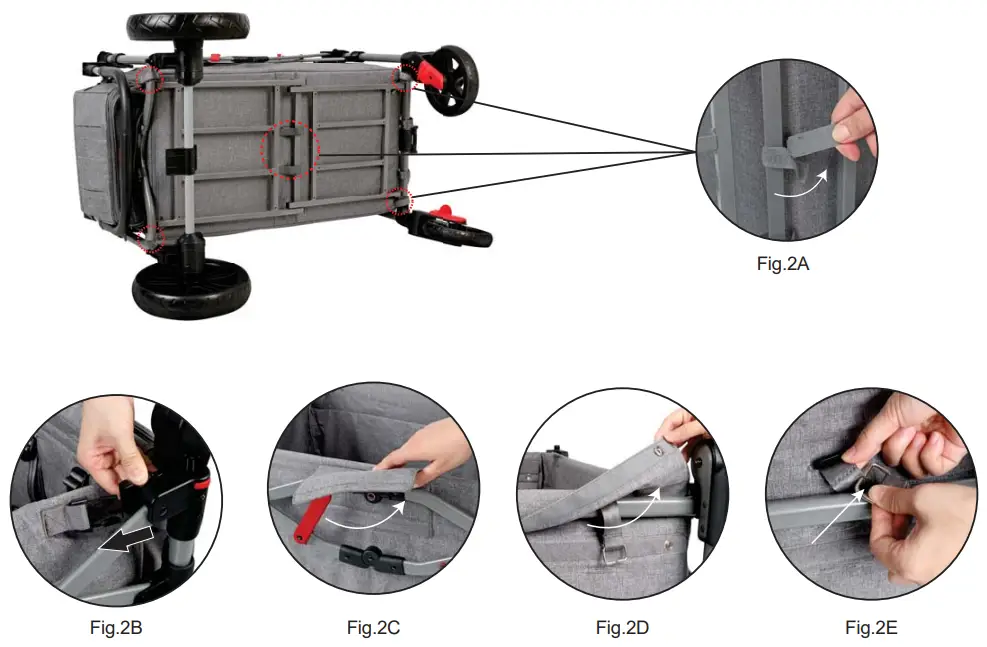 Fig.2A

Fig.2B

Fig.2C

Fig.2D

Fig.2E