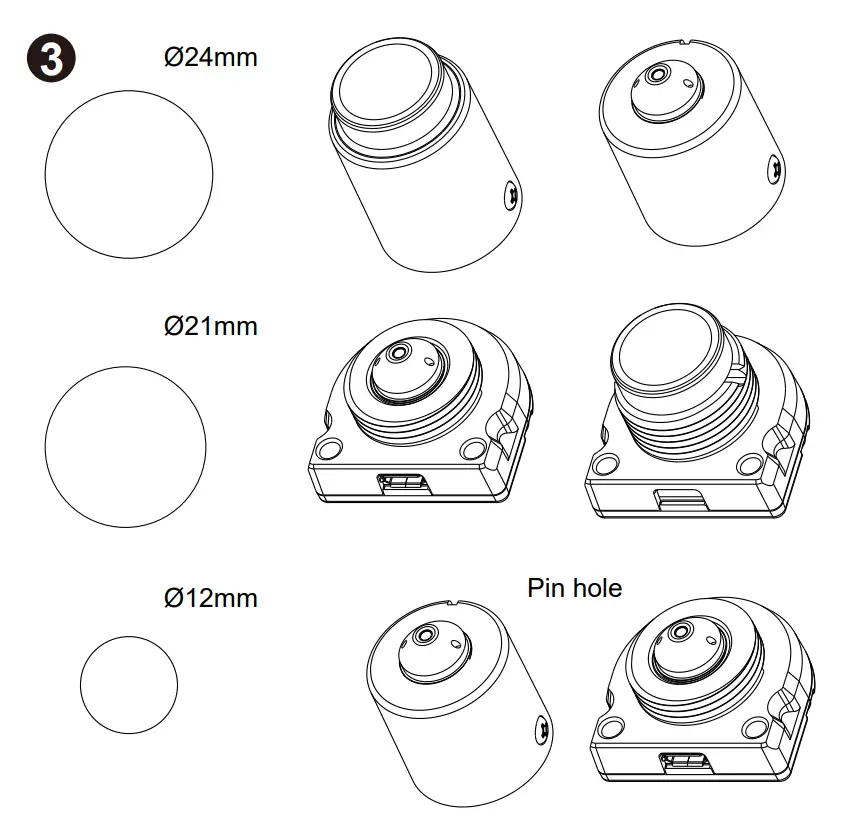 3

Ø24mm

Ø21mm

Ø12mm

Pin hole