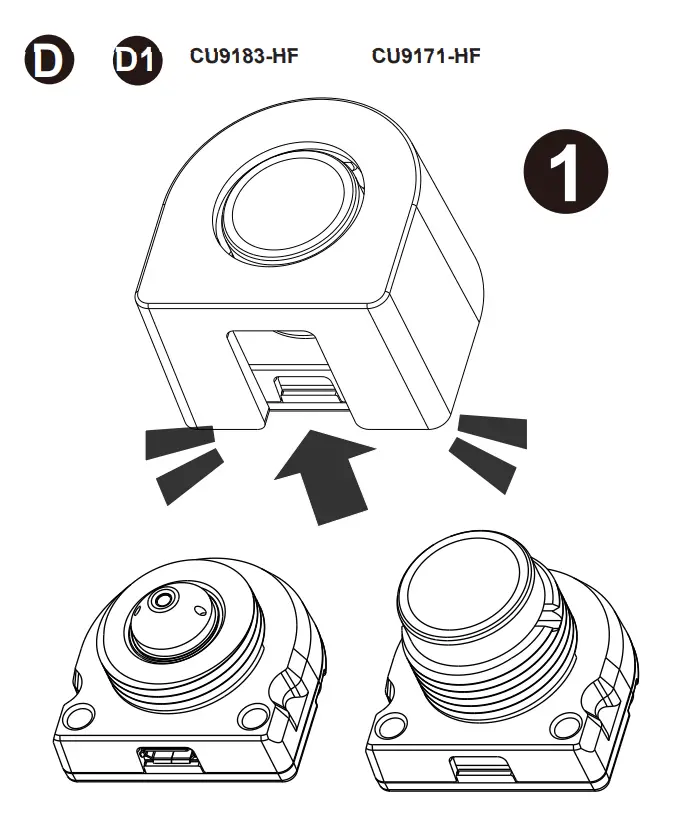 D D1 CU9183-HF CU9171-HF

1