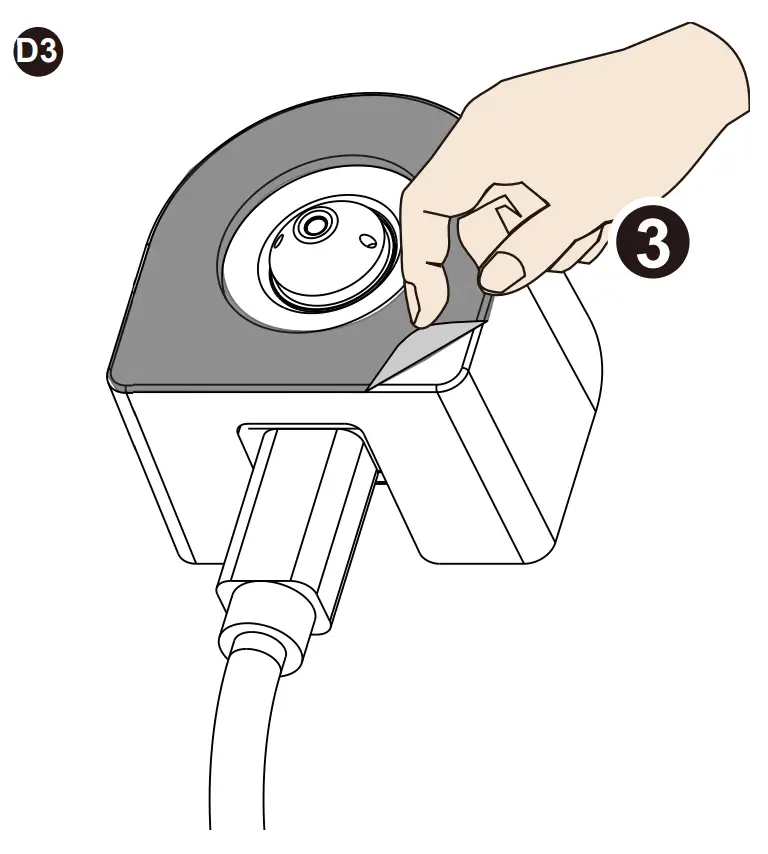 D3

3