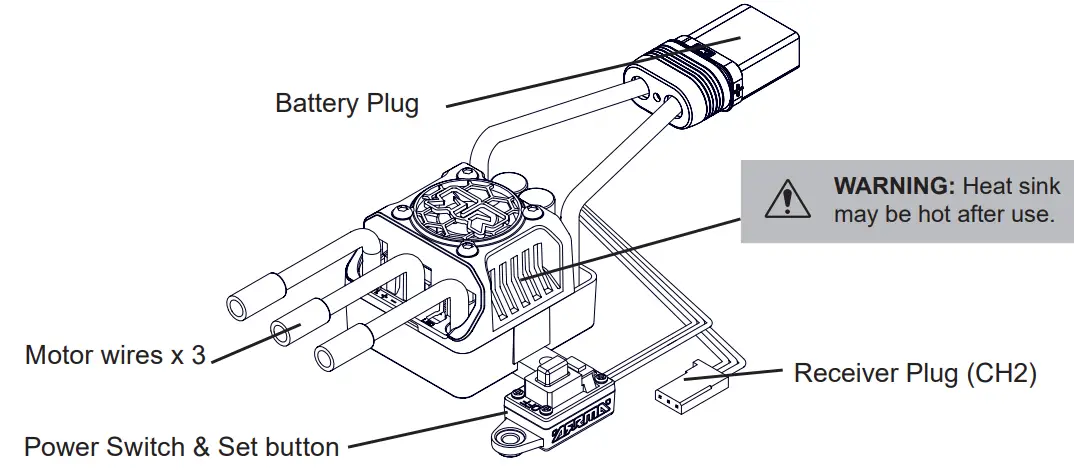 Battery Plug

WARNING: Heat sink may be hot after use.

Motor wires x 3

Receiver Plug (CH2)

Power Switch & Set button

ARRMA