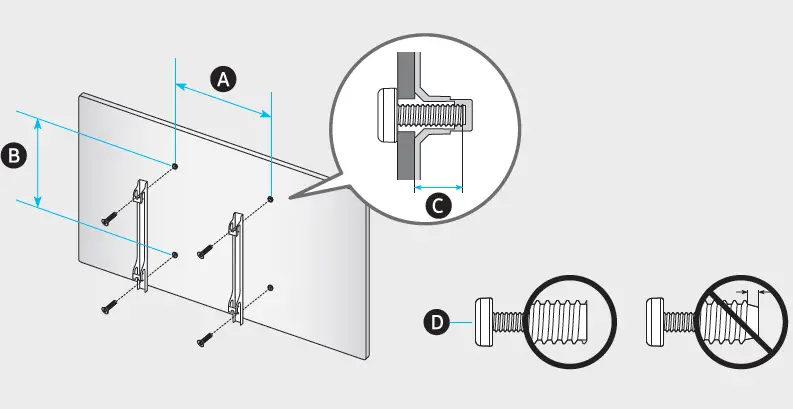 A

B

C

D