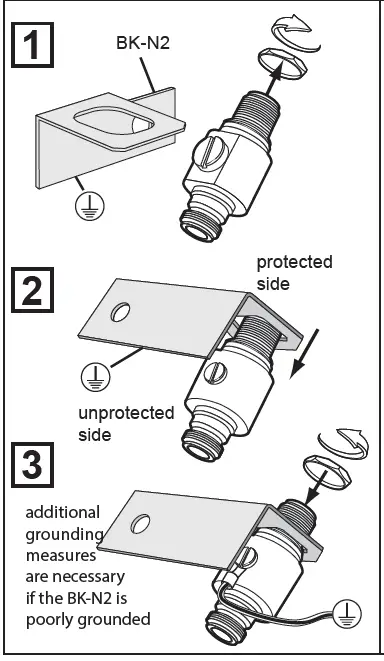 1

BK-N2

2

protected side

unprotected side

3

additional grounding measures are necessary if the BK-N2 is poorly grounded