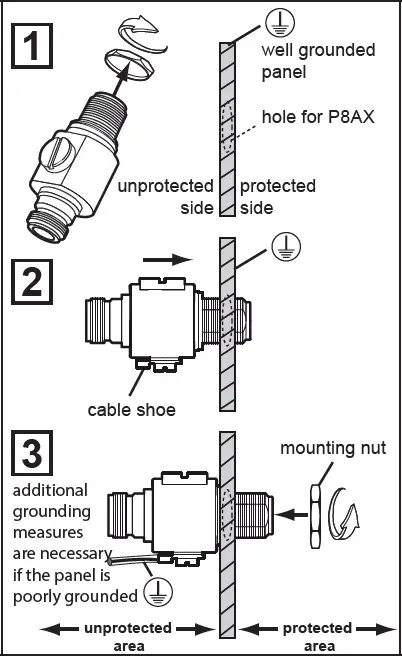 1

well grounded panel

hole for P8AX

unprotected side

protected side

2

cable shoe

3

mounting nut

additional grounding measures are necessary if the panel is poorly grounded

unprotected area

protected area