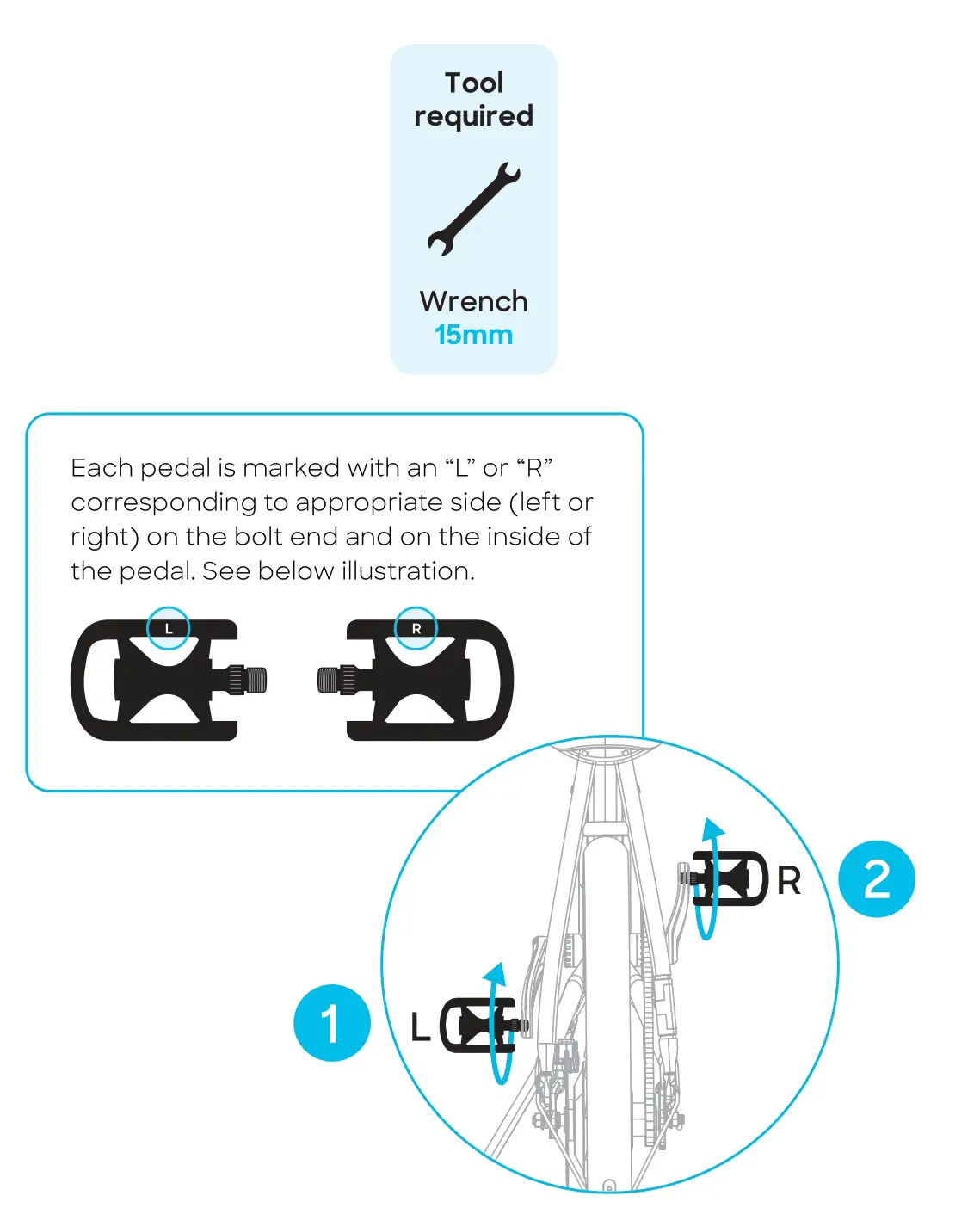 Tool required

Wrench
15mm

Each pedal is marked with an “L” or “R” corresponding to appropriate side (left or right) on the bolt end and on the inside of the pedal. See below illustration.

L

R

R

2

1

L