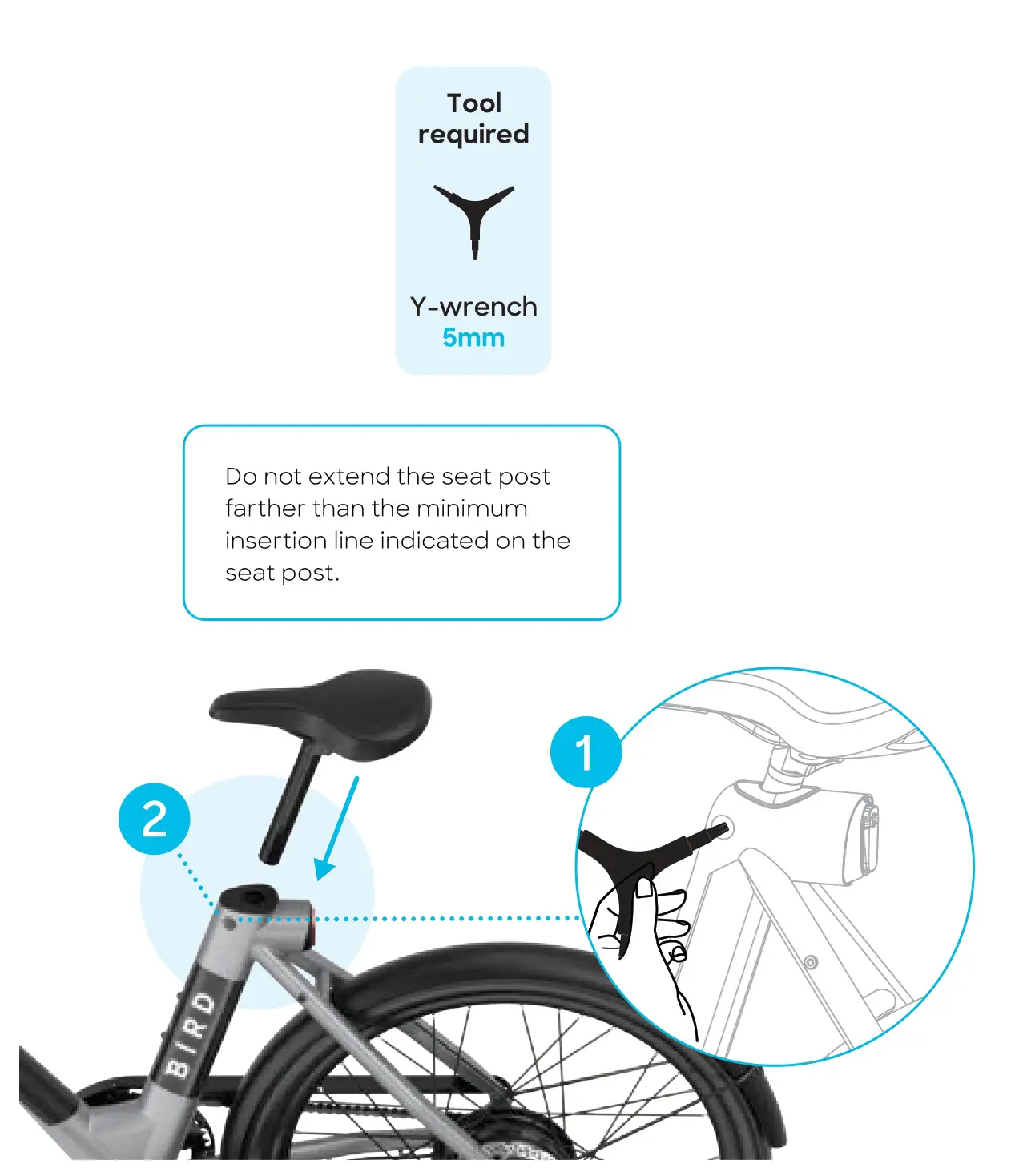 Tool required

Y-wrench
5mm

Do not extend the seat post farther than the minimum insertion line indicated on the seat post.

2

1

BIRD