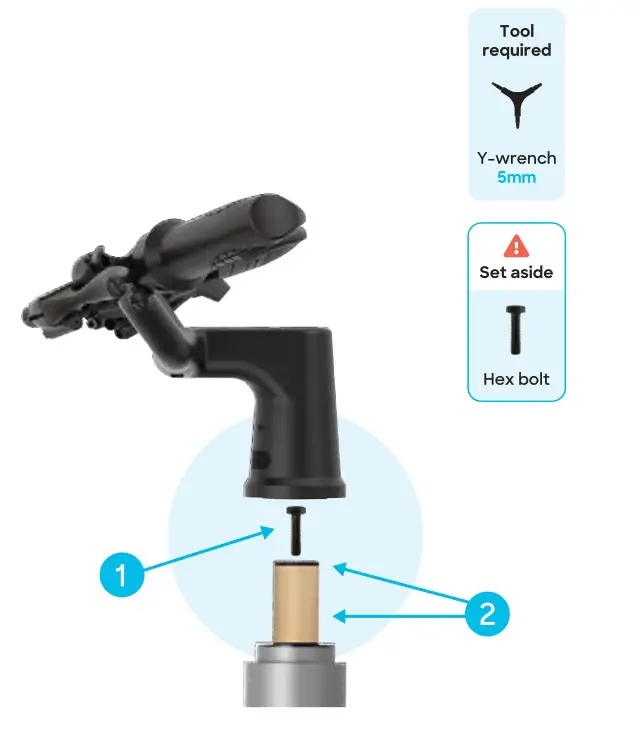 Tool required

Y-wrench
5mm

Set aside

Hex bolt

1

2