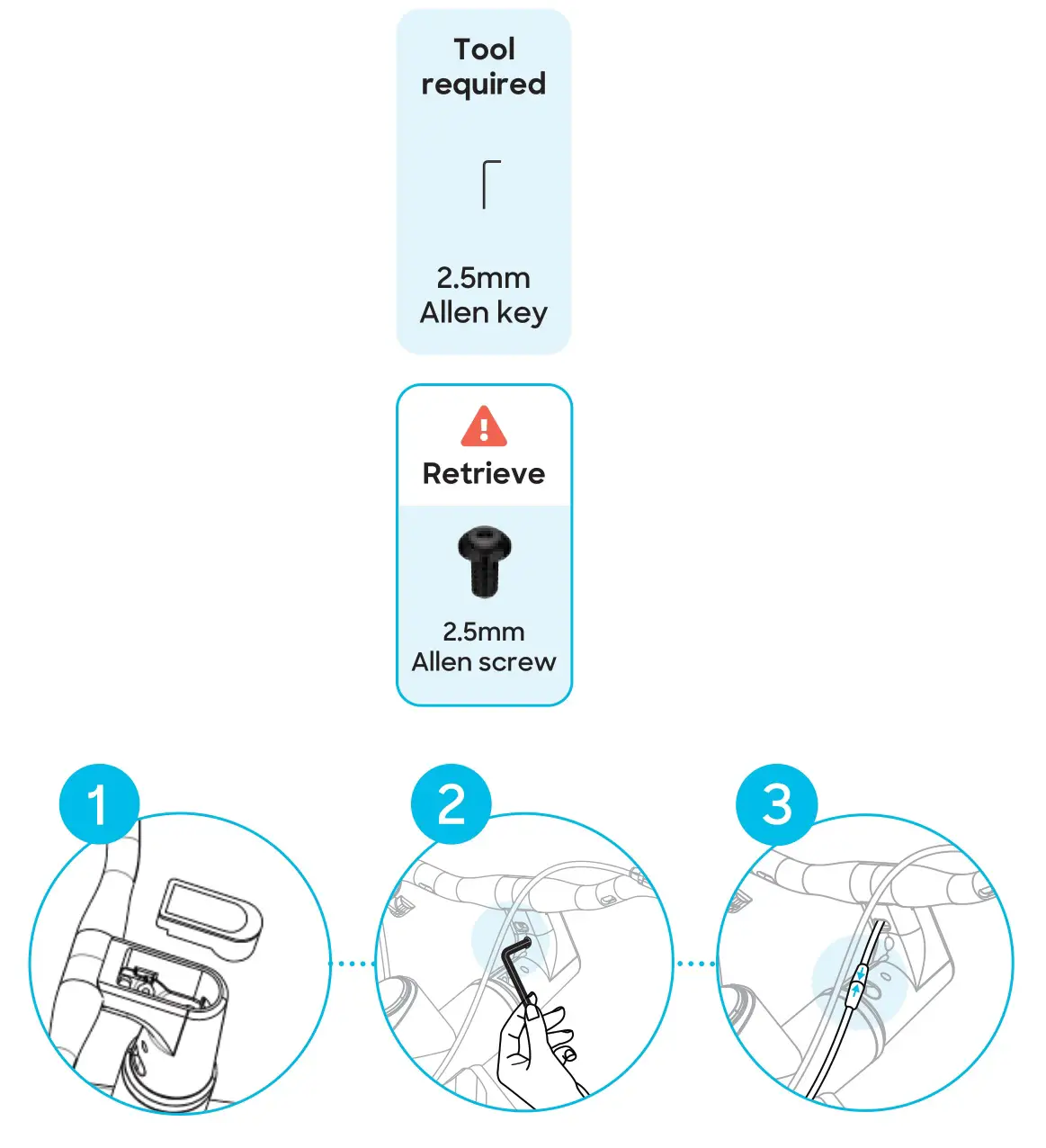 Tool required

2.5mm Allen key

Retrieve

2.5mm Allen screw

1

2

3