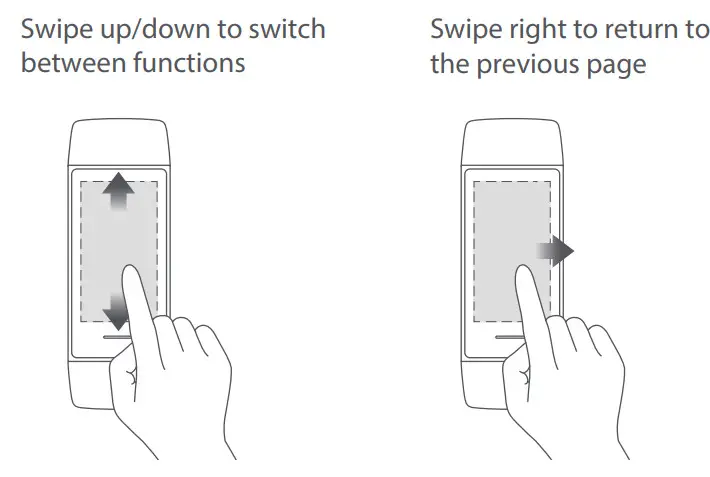 Swipe up/down to switch between functions

Swipe right to return to the previous page