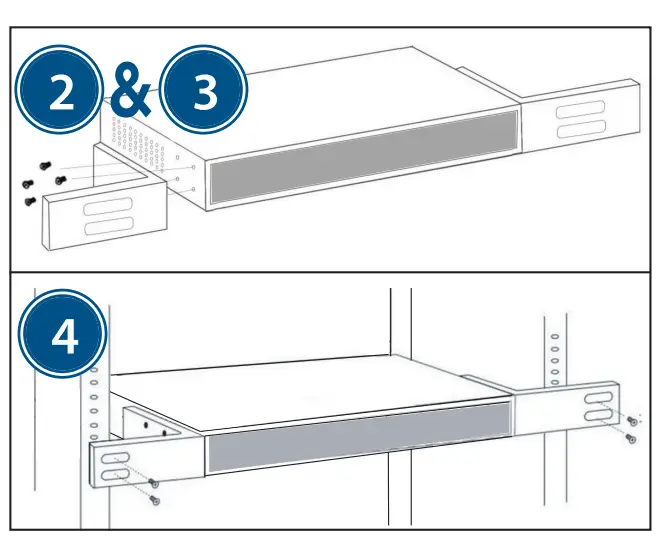 2 & 3

4