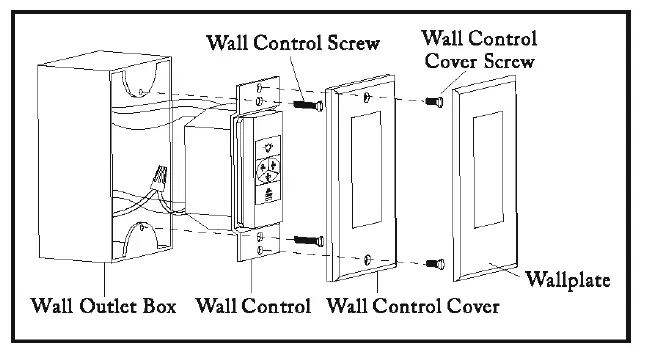 Wall Control Screw

Wall Control Cover Screw

Wallplate

Wall Outlet Box

Wall Control

Wall Control Cover