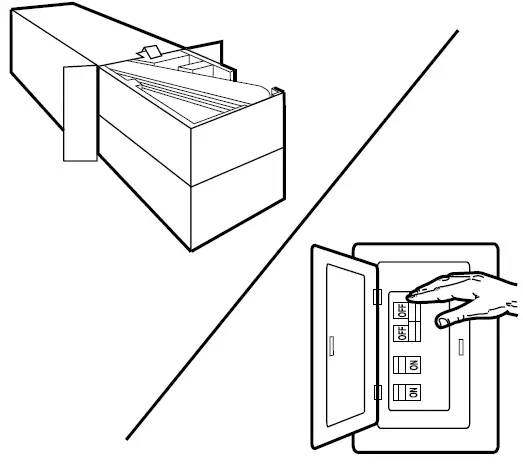 OFF
OFF
ON
ON