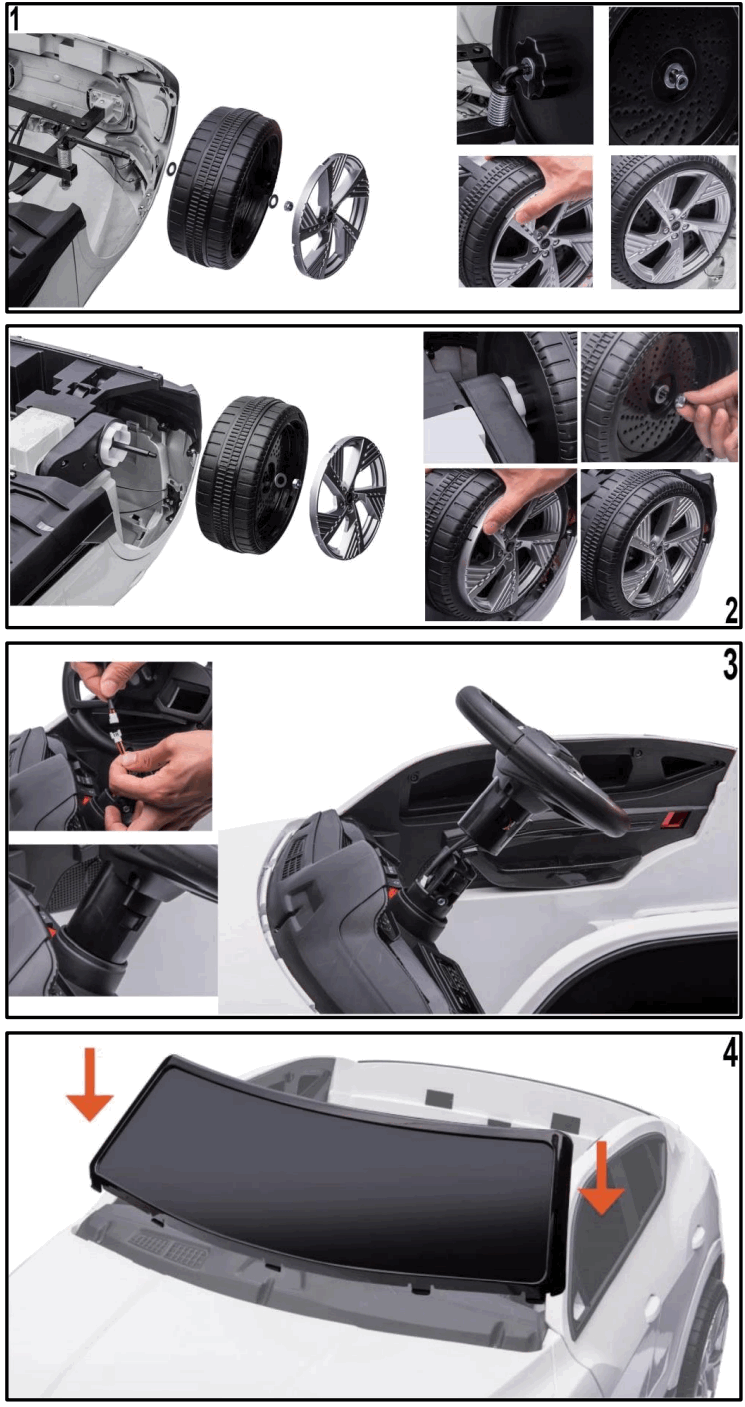 1

2

3

4