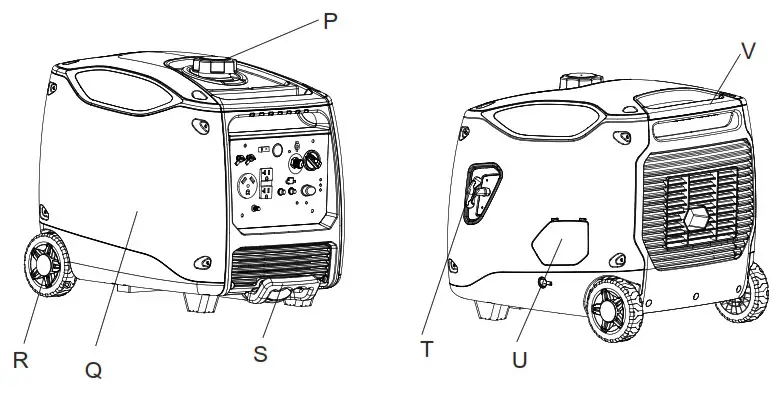 P
V
R
Q
S
T
U