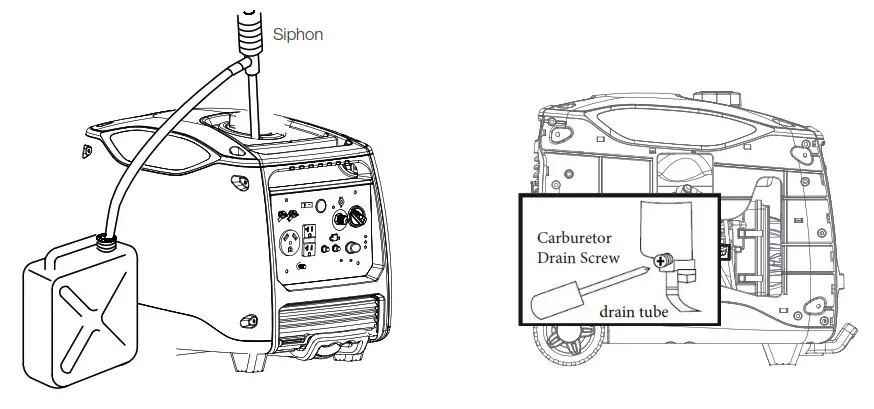 Siphon

Carburetor
Drain Screw

drain tube