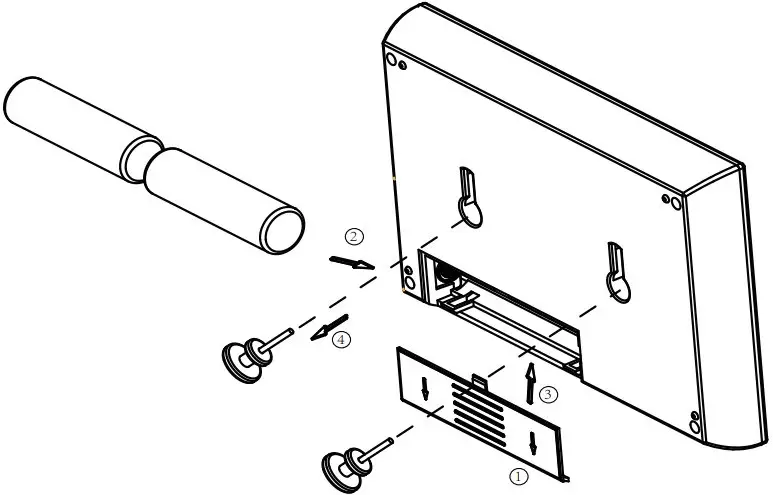 ②
④
③
①