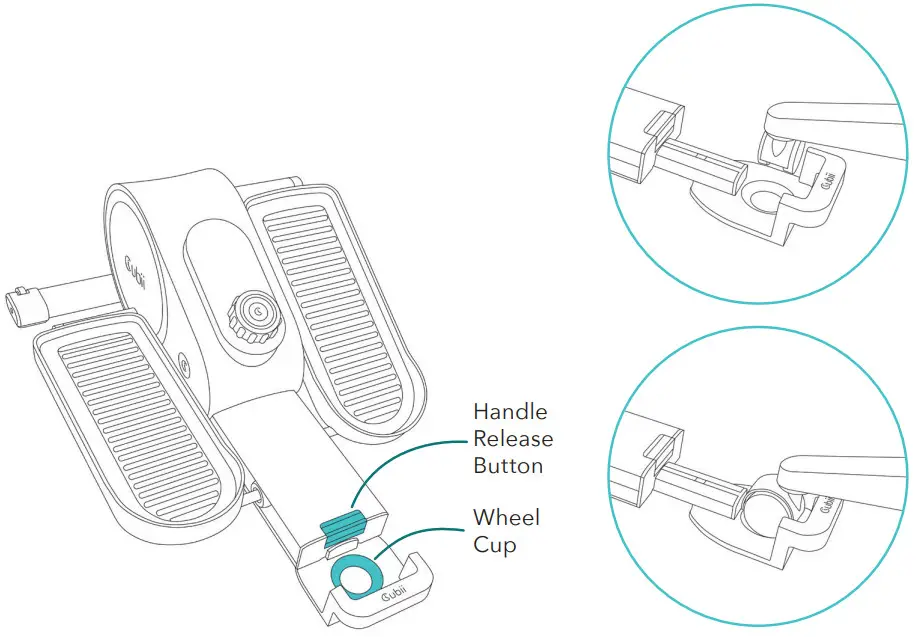 Cubii

Handle Release Button

Wheel Cup

Cubii

Cubii

Cubii