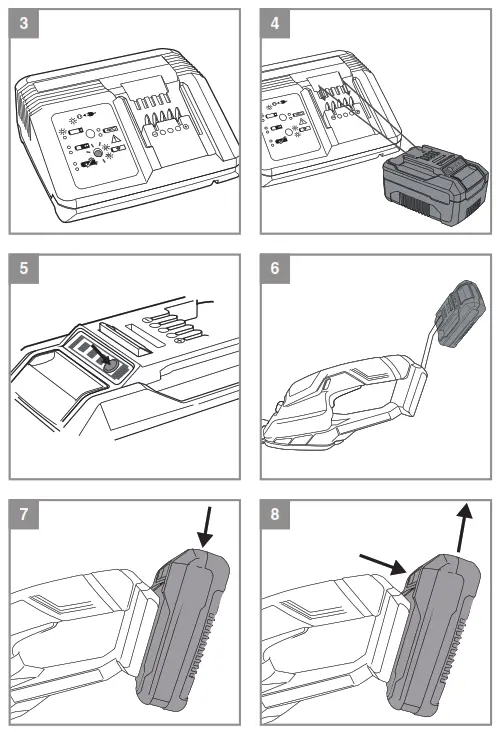 3

4

5

6

7

8