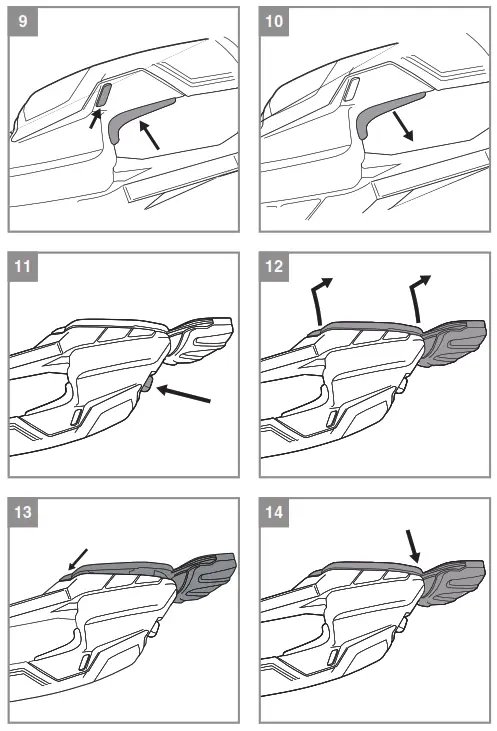 9

10

11

12

13

14