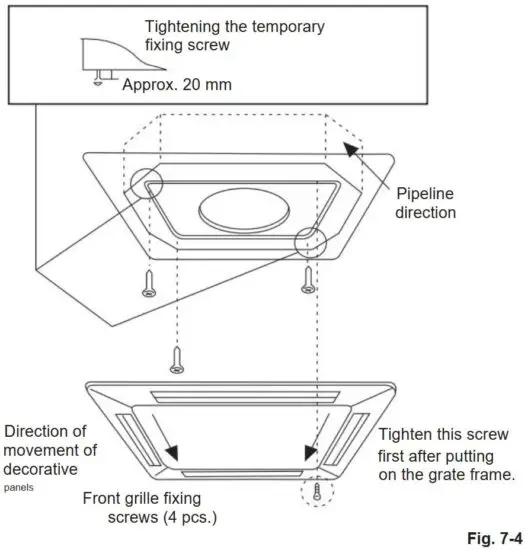 Tightening the temporary fixing screw

Approx. 20 mm

Pipeline direction

Direction of movement of decorative panels

Tighten this screw first after putting on the grate frame.

Front grille fixing screws (4 pcs.)

Fig. 7-4