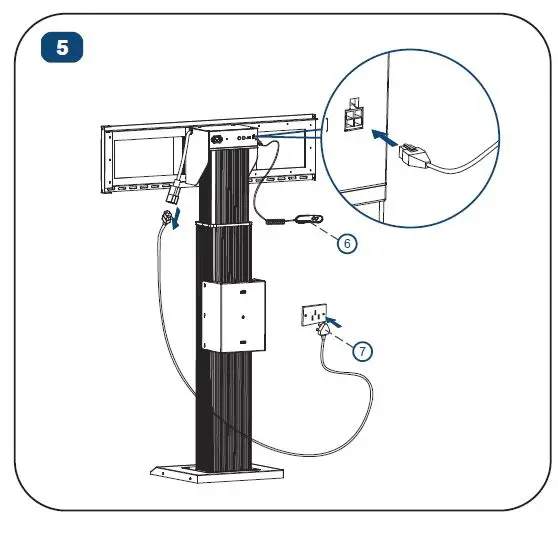 5

6

7