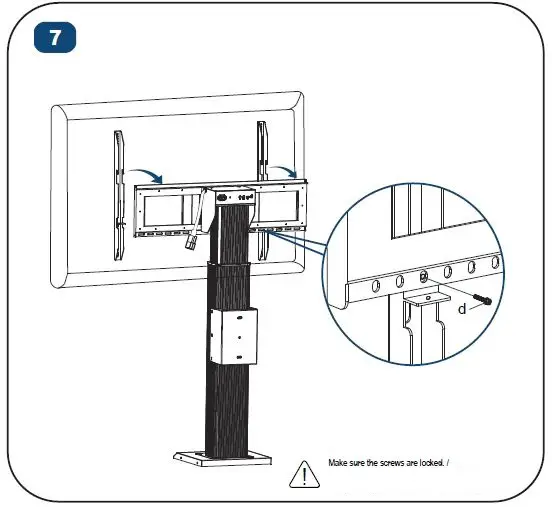 7

d

Make sure the screws are locked. /