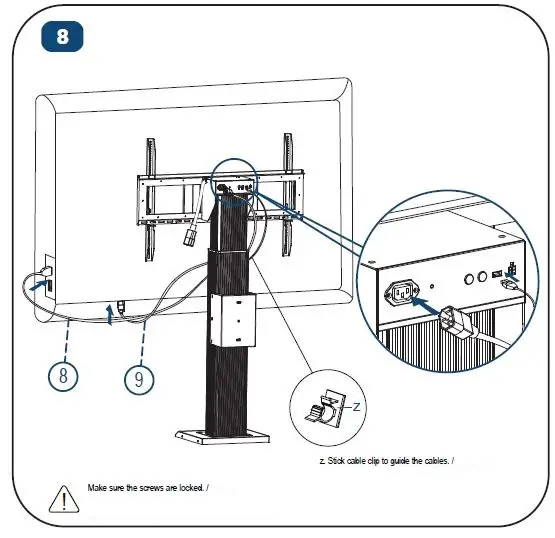 8

8

9

Z

z. Stick cable clip to guide the cables. /

Make sure the screws are locked. /