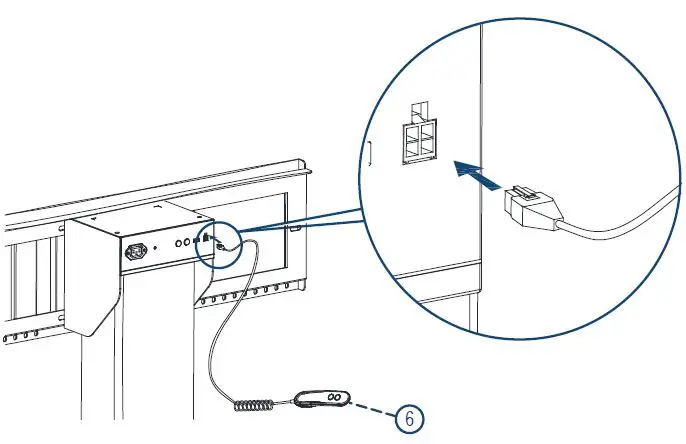 6