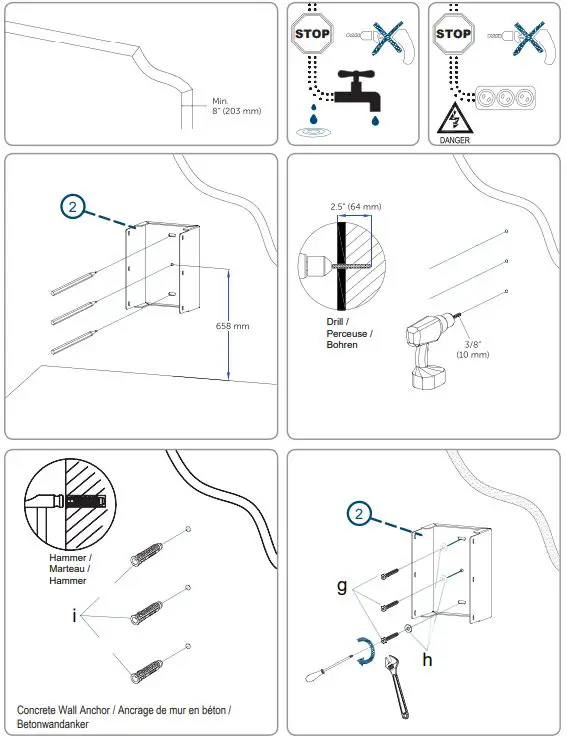 Min.
8" (203 mm)

STOP

STOP

DANGER

2

658 mm

2.5" (64 mm)

Drill /
Perceuse /
Bohren

3/8"
(10 mm)

Hammer /
Marteau /
Hammer

i

Concrete Wall Anchor / Ancrage de mur en béton /
Betonwandanker

2

g

h