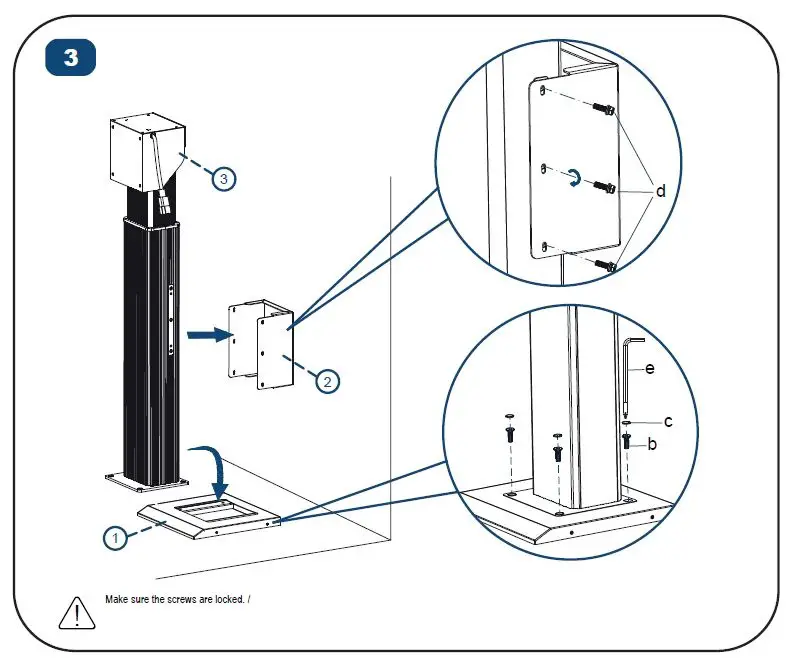 3

3

d

2

e

c

b

1

Make sure the screws are locked. /