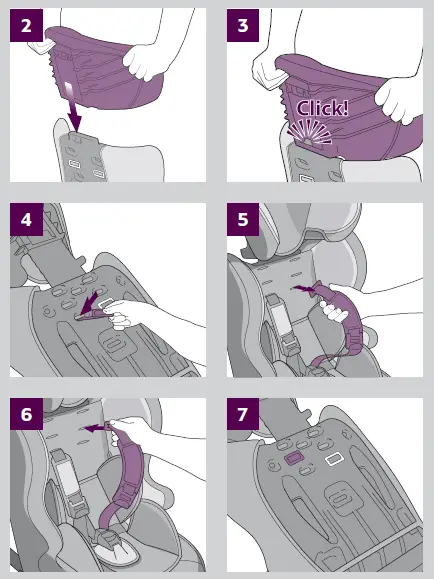 2

3

Click!

4

5

6

7