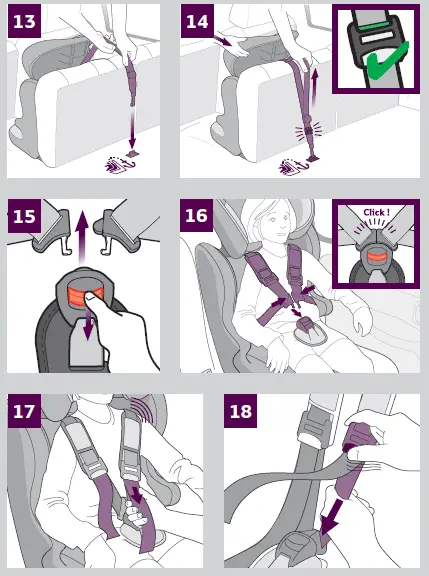 13

14

15

16

Click !

17

18