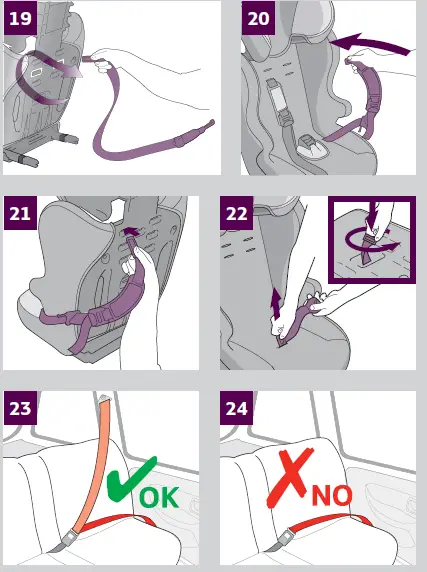 19

20

21

22

23

OK

24

NO