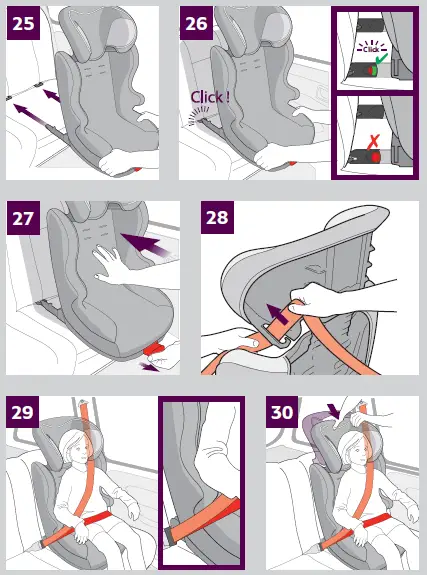 25

26

Click !

Click

27

28

29

30