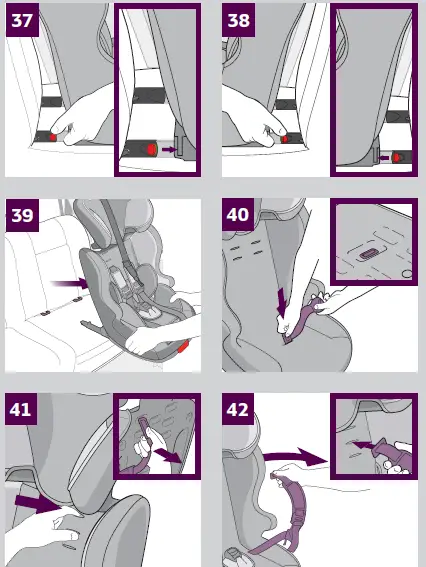 37

38

39

40

41

42