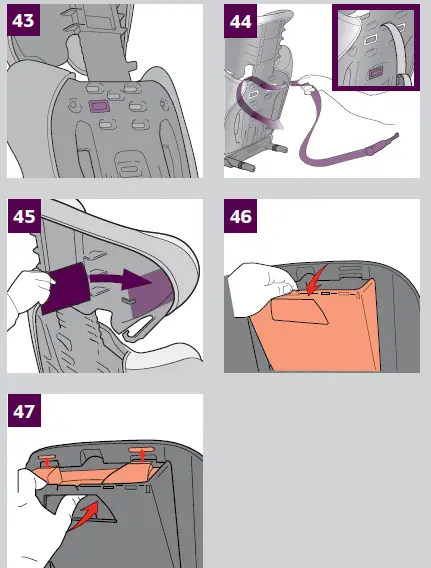 43

44

45

46

47