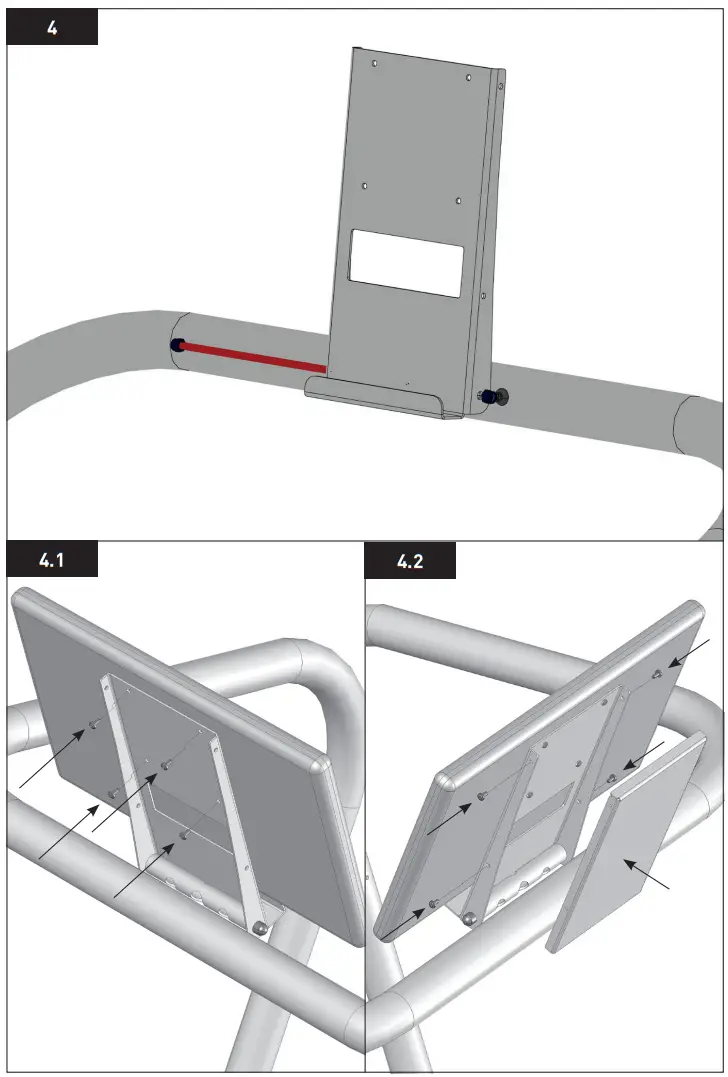 4

4.1

4.2